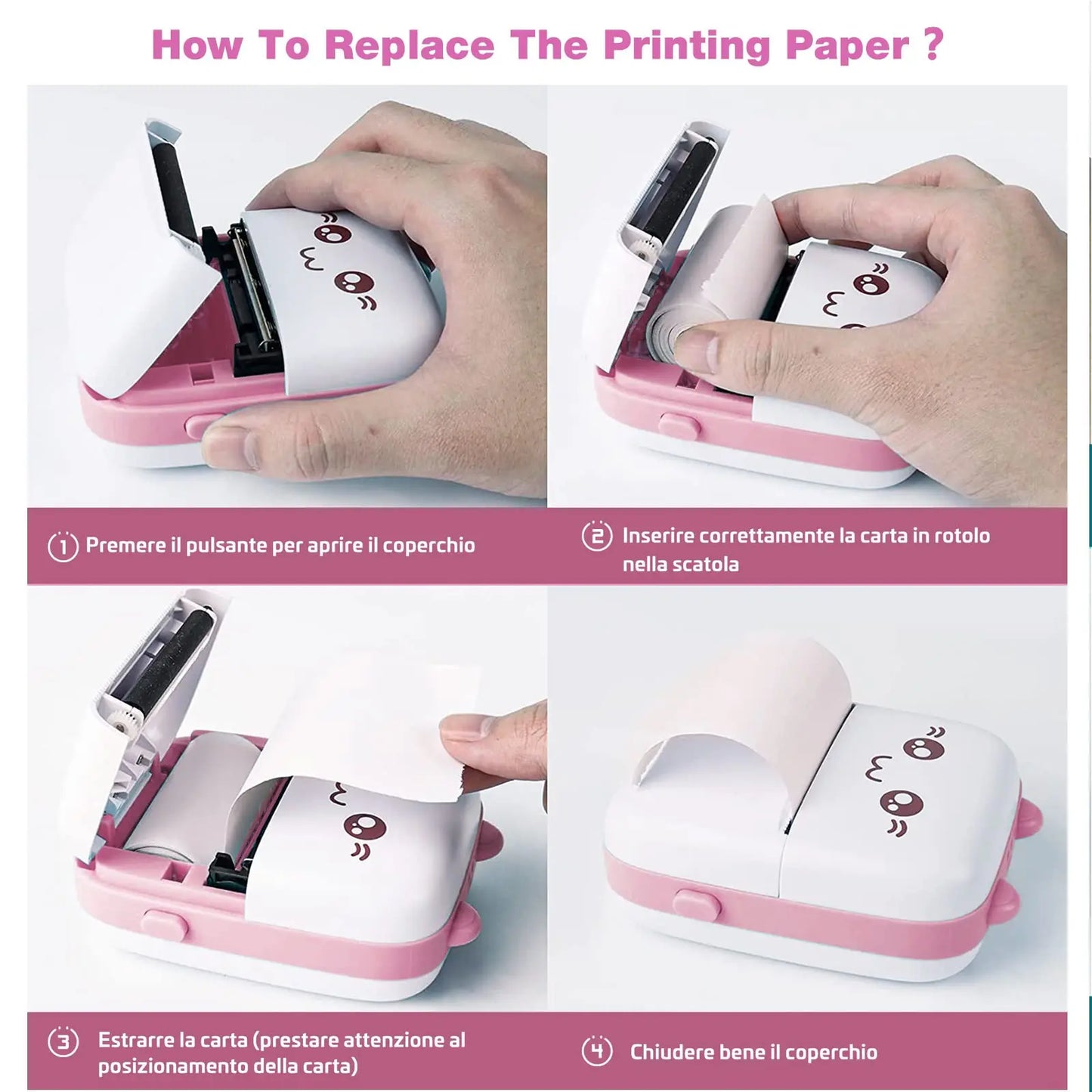 How To Replace The Printing Paper ?

1 Premere il pulsante per aprire il coperchio

2 Inserire correttamente la carta in rotolo nella scatola

3 Estrarre la carta (prestare attenzione al posizionamento della carta)

4 Chiudere bene il coperchio