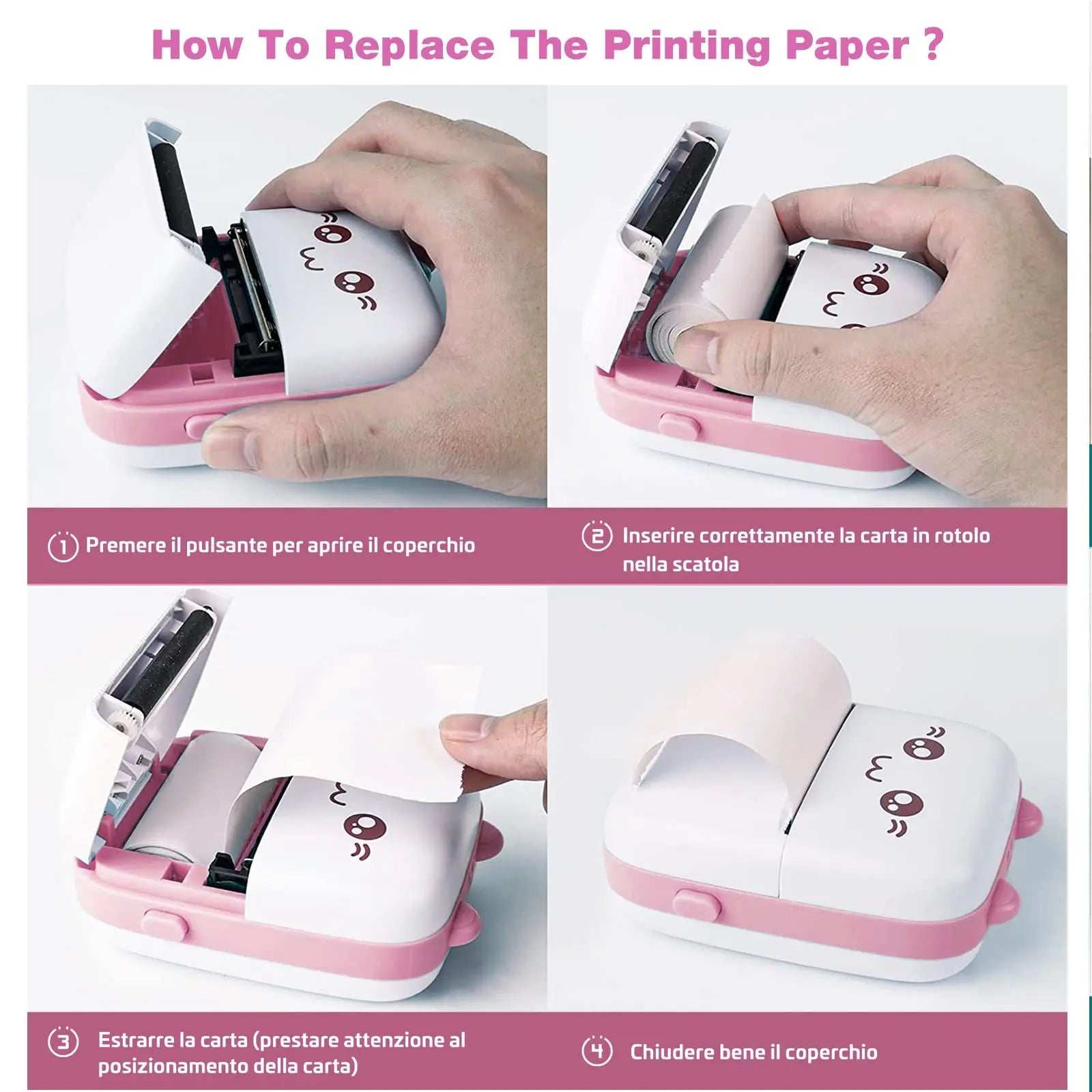 How To Replace The Printing Paper ?

1 Premere il pulsante per aprire il coperchio

2 Inserire correttamente la carta in rotolo nella scatola

3 Estrarre la carta (prestare attenzione al posizionamento della carta)

4 Chiudere bene il coperchio